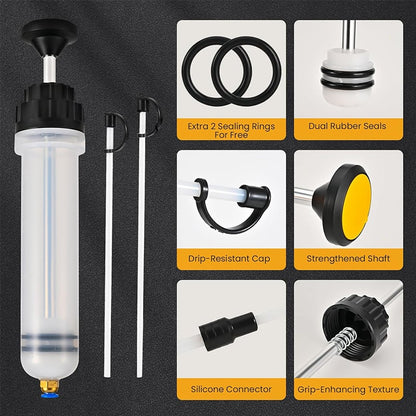 Extra 2 Sealing Rings For Free

Dual Rubber Seals

Drip-Resistant Cap

Strengthened Shaft

Silicone Connector

Grip-Enhancing Texture