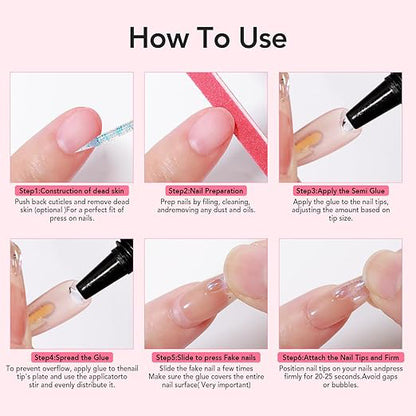 How To Use

Step1:Construction of dead skin
Push back cuticles and remove dead skin (optional )For a perfect fit of press on nails.

Step2:Nail Preparation
Prep nails by filing, cleaning, andremoving any dust and oils.

Step3:Apply the Semi Glue
Apply the glue to the nail tips, adjusting the amount based on tip size.

Step4:Spread the Glue
To prevent overflow, apply glue to thenail tip's plate and use the applicatorto stir and evenly distribute it.

Step5:Slide to press Fake nails
Slide the fake nail a few times Make sure the glue covers the entire nail surface( Very important)

Step6:Attach the Nail Tips and Firm
Position nail tips on your nails andpress firmly for 20-25 seconds.Avoid gaps or bubbles.