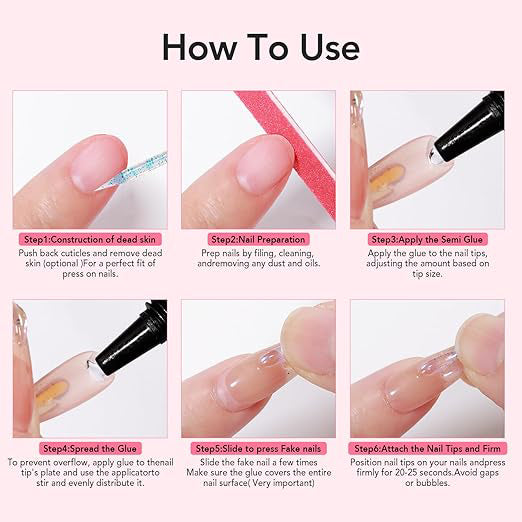 How To Use

Step1:Construction of dead skin
Push back cuticles and remove dead skin (optional )For a perfect fit of press on nails.

Step2:Nail Preparation
Prep nails by filing, cleaning, andremoving any dust and oils.

Step3:Apply the Semi Glue
Apply the glue to the nail tips, adjusting the amount based on tip size.

Step4:Spread the Glue
To prevent overflow, apply glue to thenail tip's plate and use the applicatorto stir and evenly distribute it.

Step5:Slide to press Fake nails
Slide the fake nail a few times Make sure the glue covers the entire nail surface( Very important)

Step6:Attach the Nail Tips and Firm
Position nail tips on your nails andpress firmly for 20-25 seconds.Avoid gaps or bubbles.