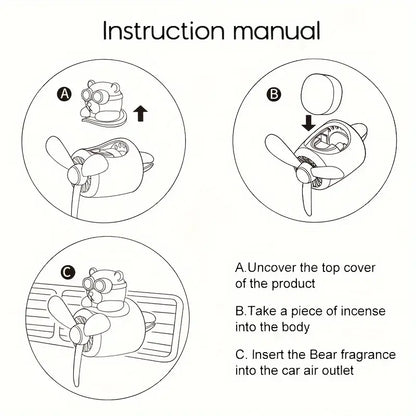 Instruction manual

A

B

C

A.Uncover the top cover of the product

B.Take a piece of incense into the body

C. Insert the Bear fragrance into the car air outlet