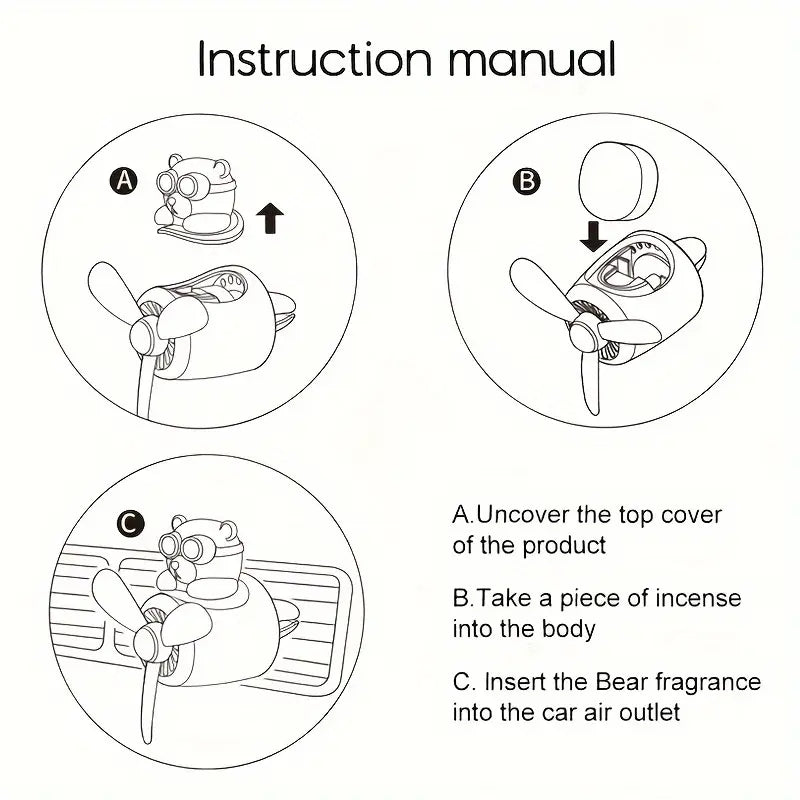 Instruction manual

A

B

C

A.Uncover the top cover of the product

B.Take a piece of incense into the body

C. Insert the Bear fragrance into the car air outlet