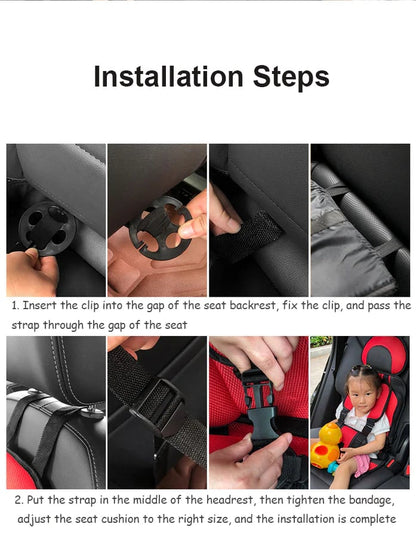 Installation Steps

1. Insert the clip into the gap of the seat backrest, fix the clip, and pass the strap through the gap of the seat

2. Put the strap in the middle of the headrest, then tighten the bandage, adjust the seat cushion to the right size, and the installation is complete