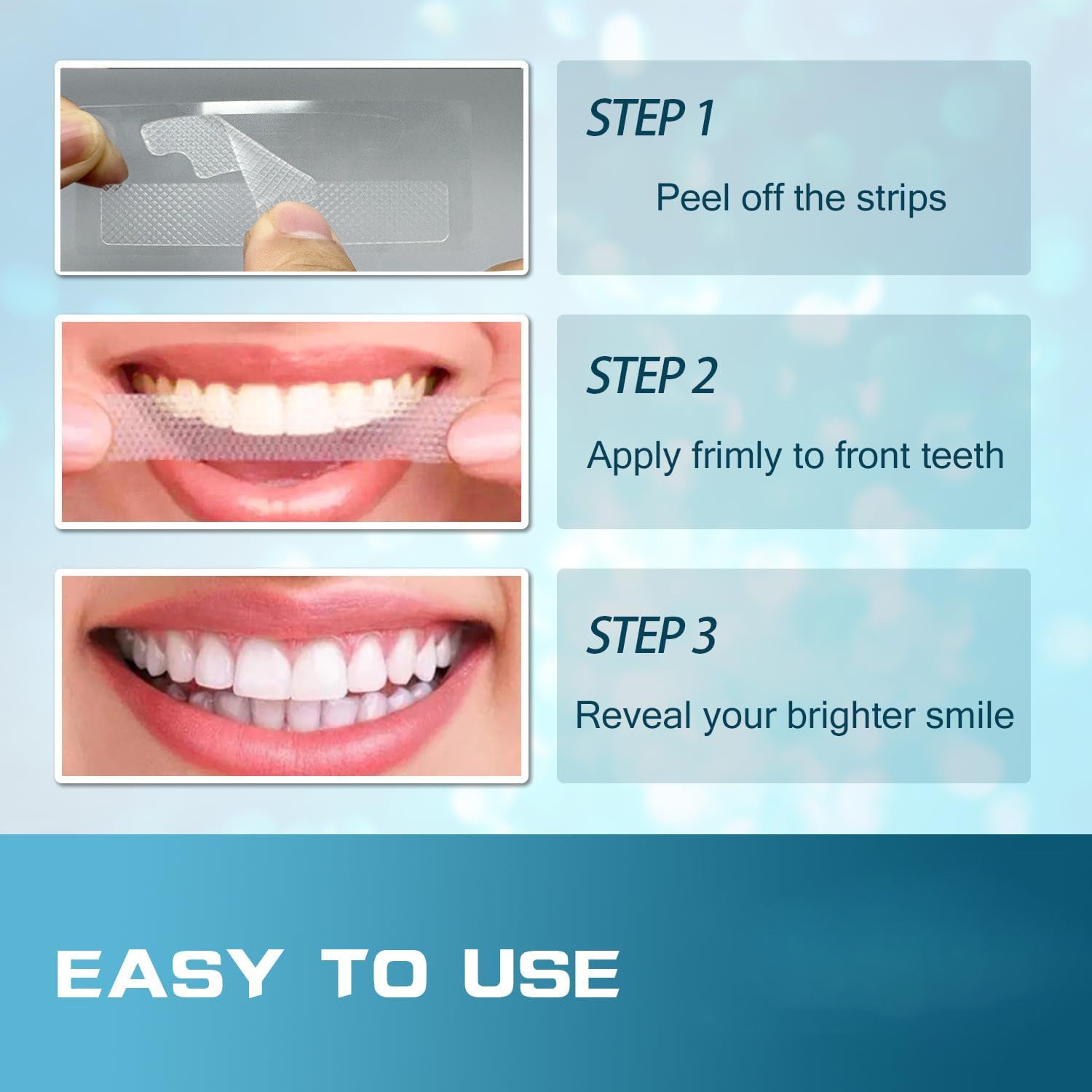 STEP 1

Peel off the strips

STEP 2

Apply frimly to front teeth

STEP 3

Reveal your brighter smile

EASY TO USE